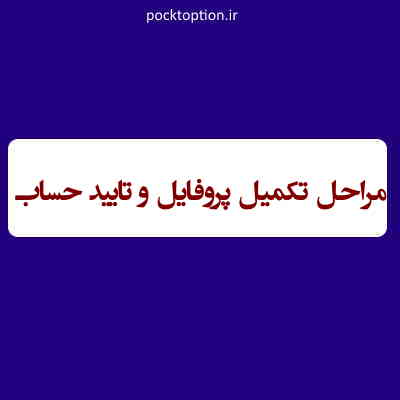 pocktoption.ir

مراحل تکمیل پروفایل و تایید حساب